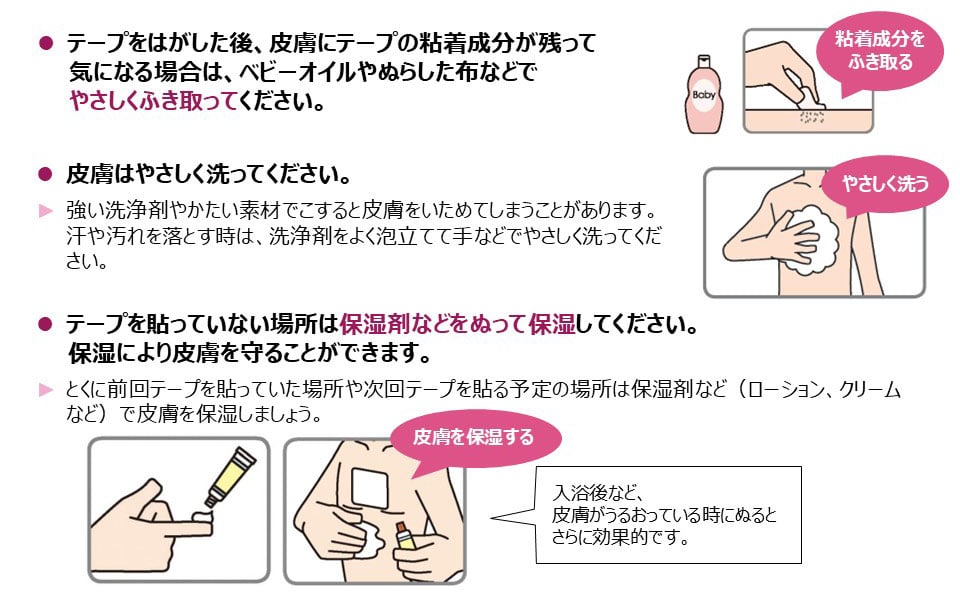 ● テープをはがした後、皮膚にテープの粘着成分が残って気になる場合は、ベビーオイルやぬらした布などでやさしくふき取ってください。

Baby

粘着成分をふき取る

● 皮膚はやさしく洗ってください。

▶ 強い洗浄剤やかたい素材でこすると皮膚をいためてしまうことがあります。汗や汚れを落とす時は、洗浄剤をよく泡立てて手などでやさしく洗ってください。

やさしく洗う

● テープを貼っていない場所は保湿剤などをぬって保湿してください。保湿により皮膚を守ることができます。

▶ とくに前回テープを貼っていた場所や次回テープを貼る予定の場所は保湿剤など（ローション、クリームなど）で皮膚を保湿しましょう。

皮膚を保湿する

入浴後など、皮膚がうるおっている時にぬるとさらに効果的です。